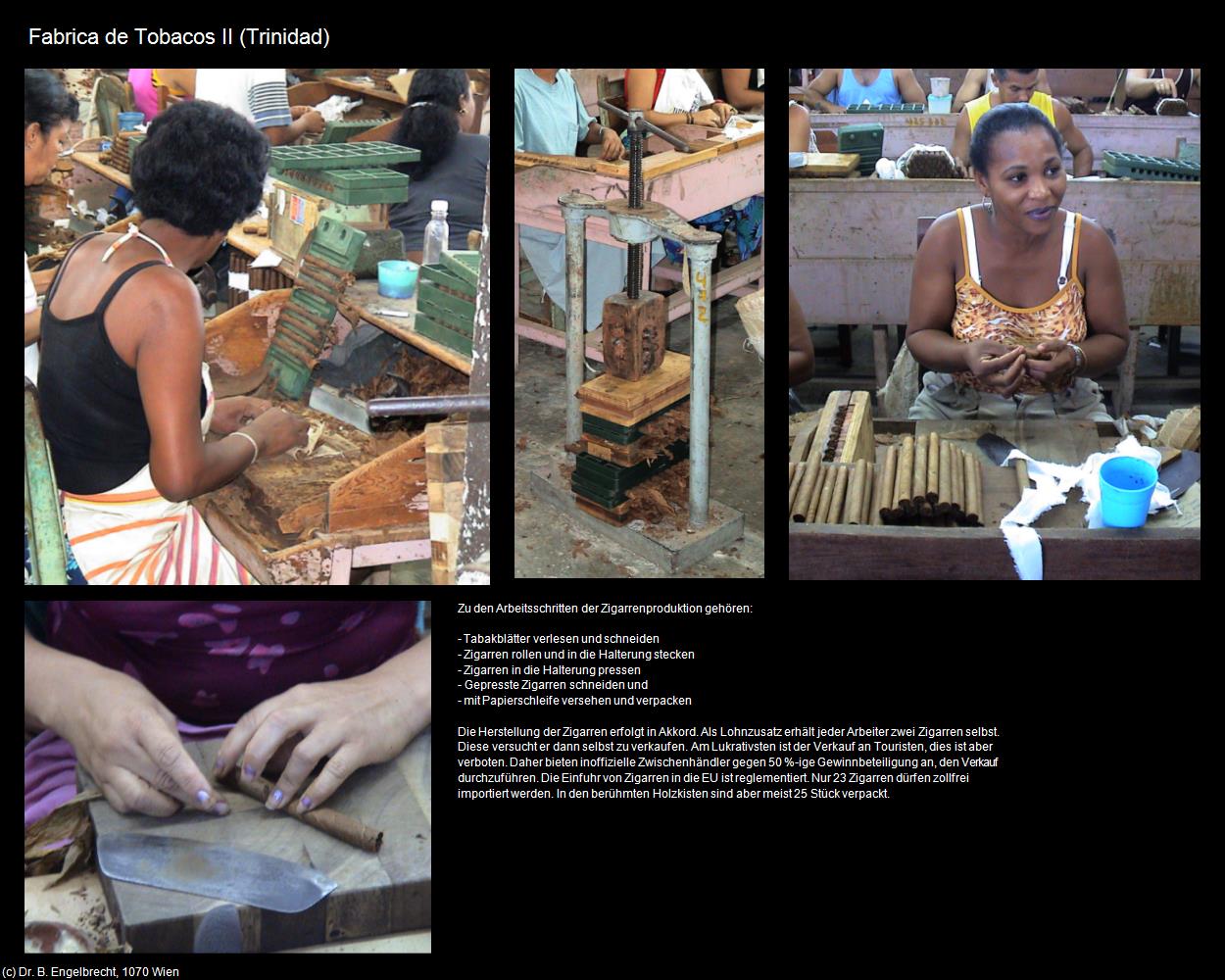 Fabrica de Tobacos II (Trinidad)

Zu den Arbeitsschritten der Zigarrenproduktion gehören:

- Tabakblätter verlesen und schneiden
- Zigarren rollen und in die Halterung stecken
- Zigarren in die Halterung pressen
- Gepresste Zigarren schneiden und
- mit Papierschleife versehen und verpacken

Die Herstellung der Zigarren erfolgt in Akkord. Als Lohnzusatz erhält jeder Arbeiter zwei Zigarren selbst. Diese versucht er dann selbst zu verkaufen. Am Lukrativsten ist der Verkauf an Touristen, dies ist aber verboten. Daher bieten inoffizielle Zwischenhändler gegen 50 %-ige Gewinnbeteiligung an, den Verkauf durchzuführen. Die Einfuhr von Zigarren in die EU ist reglementiert. Nur 23 Zigarren dürfen zollfrei importiert werden. In den berühmten Holzkisten sind aber meist 25 Stück verpackt.

(c) Dr. B. Engelbrecht, 1070 Wien